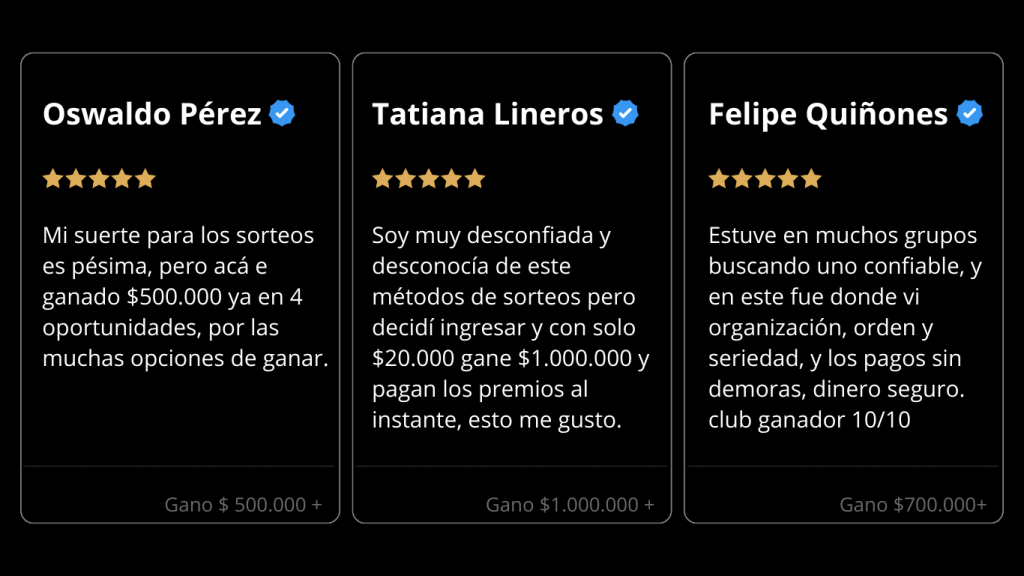 Oswaldo Pérez

Mi suerte para los sorteos es pésima, pero acá e ganado $500.000 ya en 4 oportunidades, por las muchas opciones de ganar.

Gano $ 500.000 +

Tatiana Lineros

Soy muy desconfiada y desconocía de este métodos de sorteos pero decidí ingresar y con solo $20.000 gane $1.000.000 y pagan los premios al instante, esto me gusto.

Gano $1.000.000 +

Felipe Quiñones

Estuve en muchos grupos buscando uno confiable, y en este fue donde vi organización, orden y seriedad, y los pagos sin demoras, dinero seguro. club ganador 10/10

Gano $700.000+